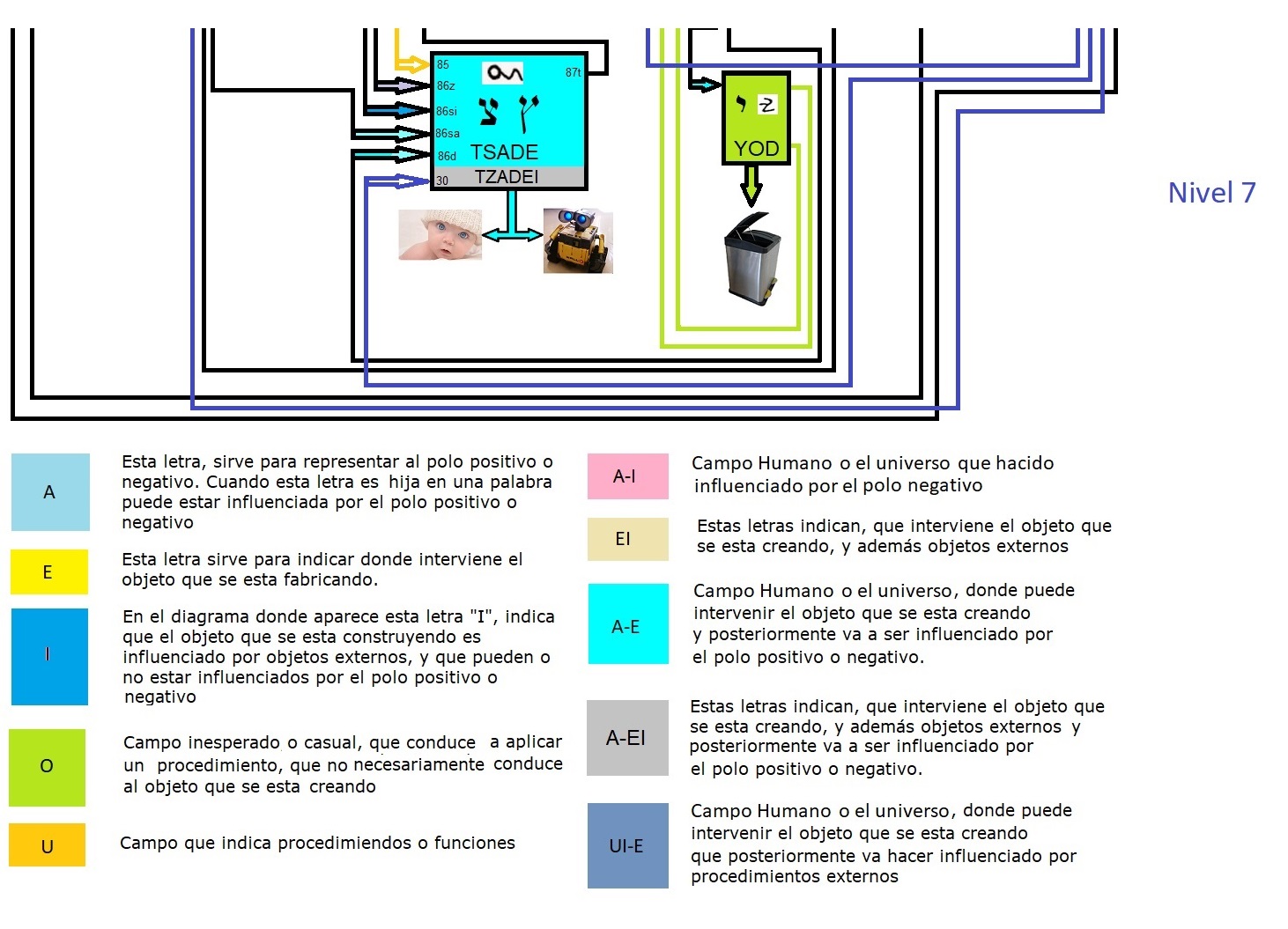 85
86z
86si
86sa
86d
30
87t
צ ץ
TSADE
TZADEI

י
YOD

Nivel 7

A
Esta letra, sirve para representar al polo positivo o negativo. Cuando esta letra es hija en una palabra puede estar influenciada por el polo positivo o negativo

E
Esta letra sirve para indicar donde interviene el objeto que se esta fabricando.

I
En el diagrama donde aparece esta letra "I", indica que el objeto que se esta construyendo es influenciado por objetos externos, y que pueden o no estar influenciados por el polo positivo o negativo

O
Campo inesperado o casual, que conduce a aplicar un procedimiento, que no necesariamente conduce al objeto que se esta creando

U
Campo que indica procedimiendos o funciones

A-I
Campo Humano o el universo que hacido influenciado por el polo negativo

EI
Estas letras indican, que interviene el objeto que se esta creando, y además objetos externos

A-E
Campo Humano o el universo, donde puede intervenir el objeto que se esta creando y posteriormente va a ser influenciado por el polo positivo o negativo.

A-EI
Estas letras indican, que interviene el objeto que se esta creando, y además objetos externos y posteriormente va a ser influenciado por el polo positivo o negativo.

UI-E
Campo Humano o el universo, donde puede intervenir el objeto que se esta creando que posteriormente va hacer influenciado por procedimientos externos